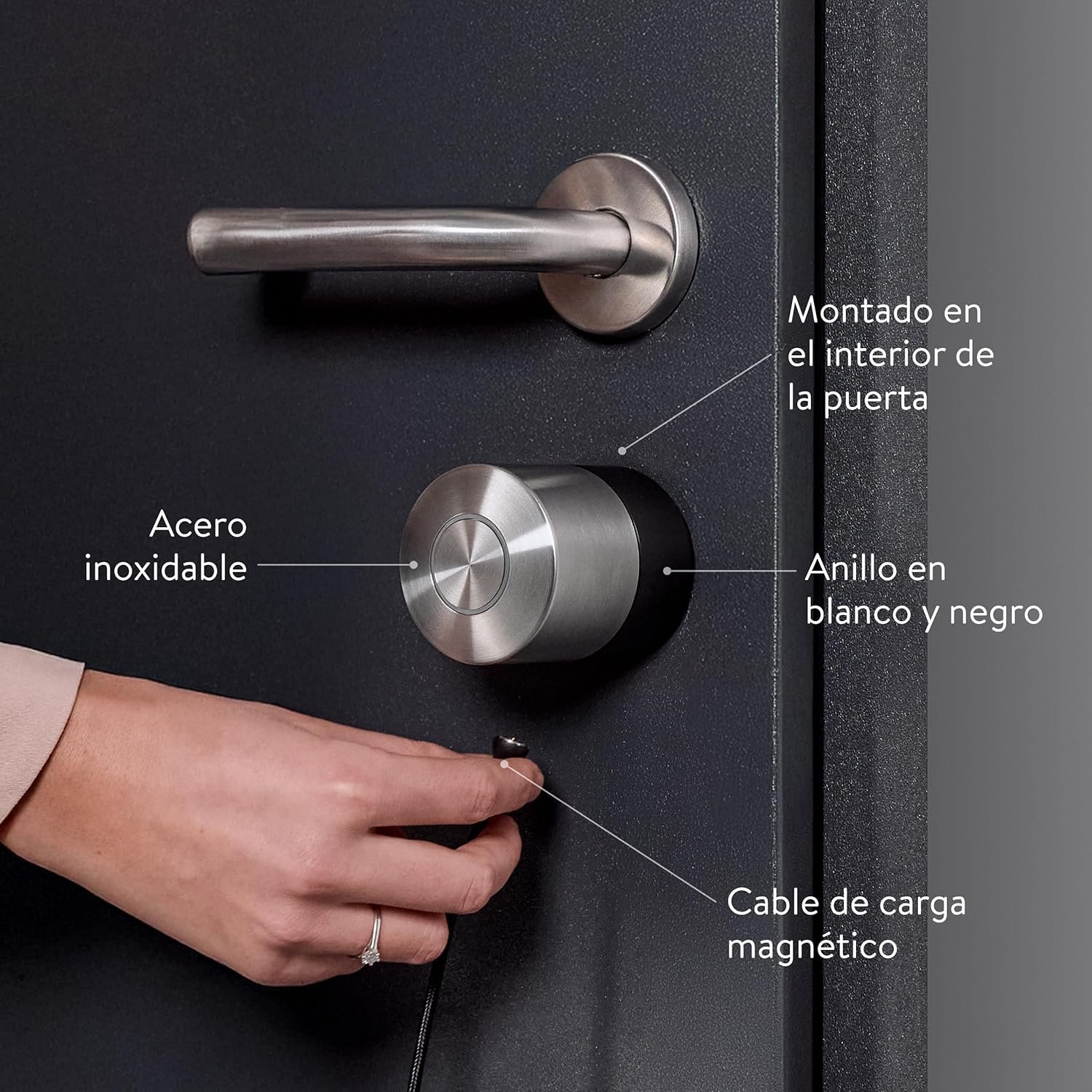 Montado en el interior de la puerta

Acero inoxidable

Anillo en blanco y negro

Cable de carga magnético