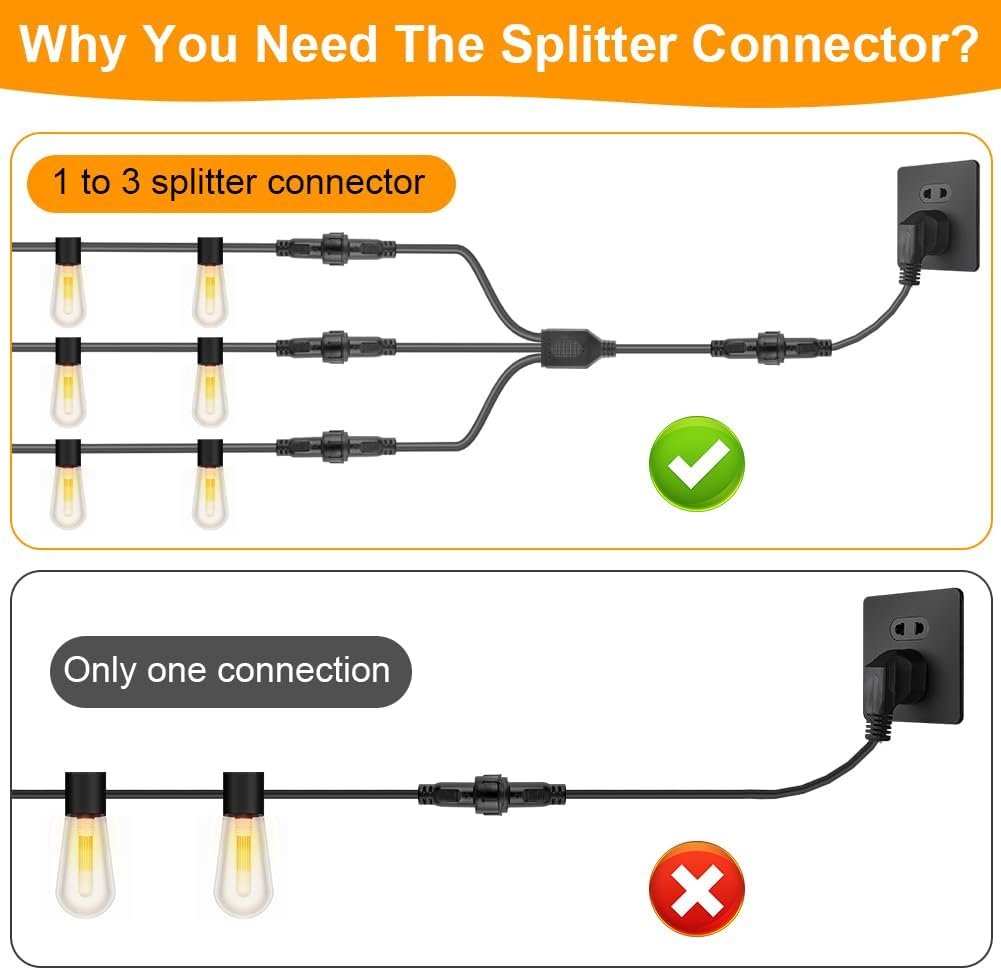 Why You Need The Splitter Connector?

1 to 3 splitter connector

Only one connection