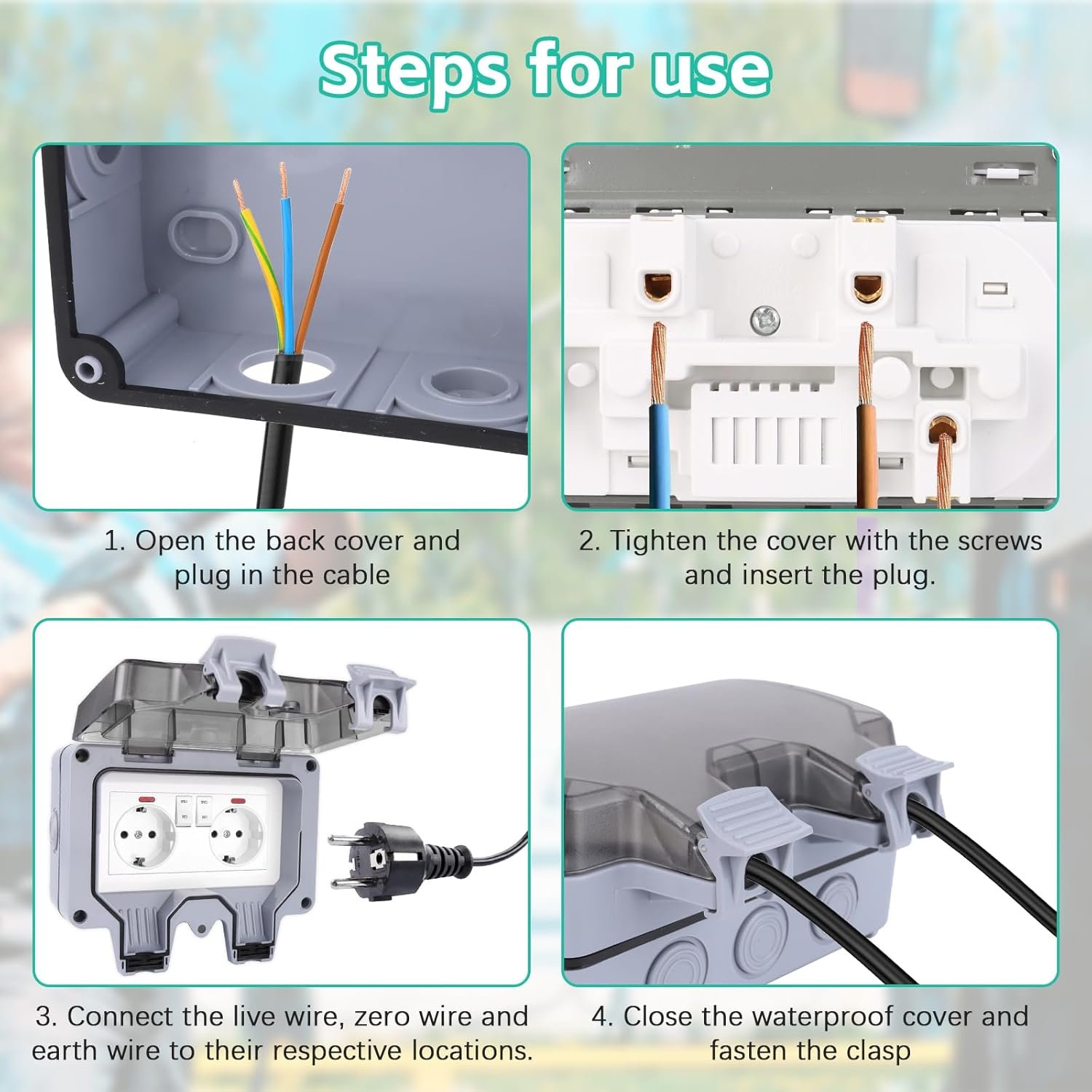 Steps for use

1. Open the back cover and plug in the cable

2. Tighten the cover with the screws and insert the plug.

3. Connect the live wire, zero wire and earth wire to their respective locations.

4. Close the waterproof cover and fasten the clasp