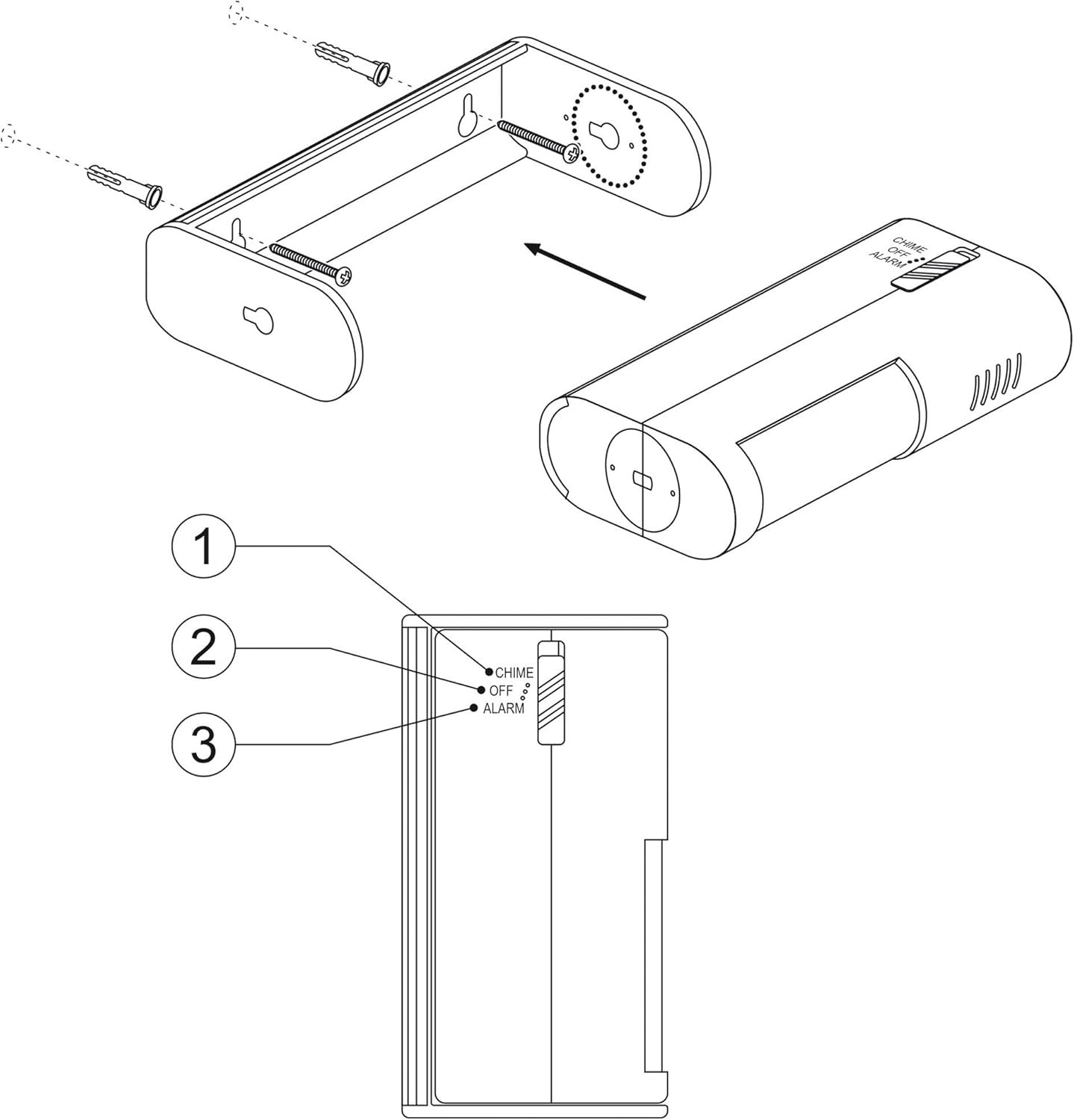 CHIME
OFF
ALARM

1
2
3

CHIME
OFF
ALARM