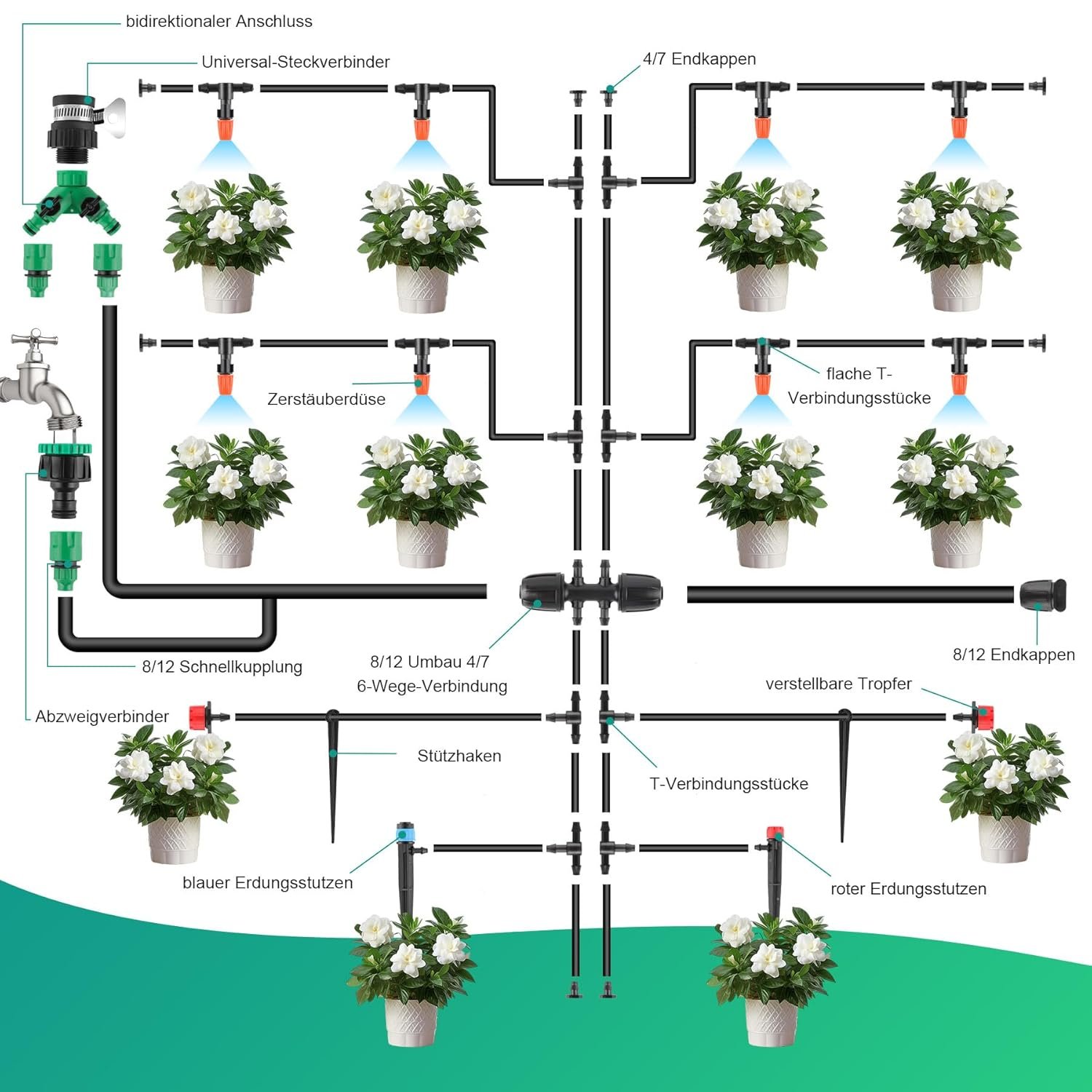 bidirektionaler Anschluss

Universal-Steckverbinder

4/7 Endkappen

Zerstäuberdüse

flache T-Verbindungsstücke

8/12 Schnellkupplung

8/12 Umbau 4/7 6-Wege-Verbindung

8/12 Endkappen

verstellbare Tropfer

Abzweigverbinder

Stützhaken

T-Verbindungsstücke

blauer Erdungsstutzen

roter Erdungsstutzen