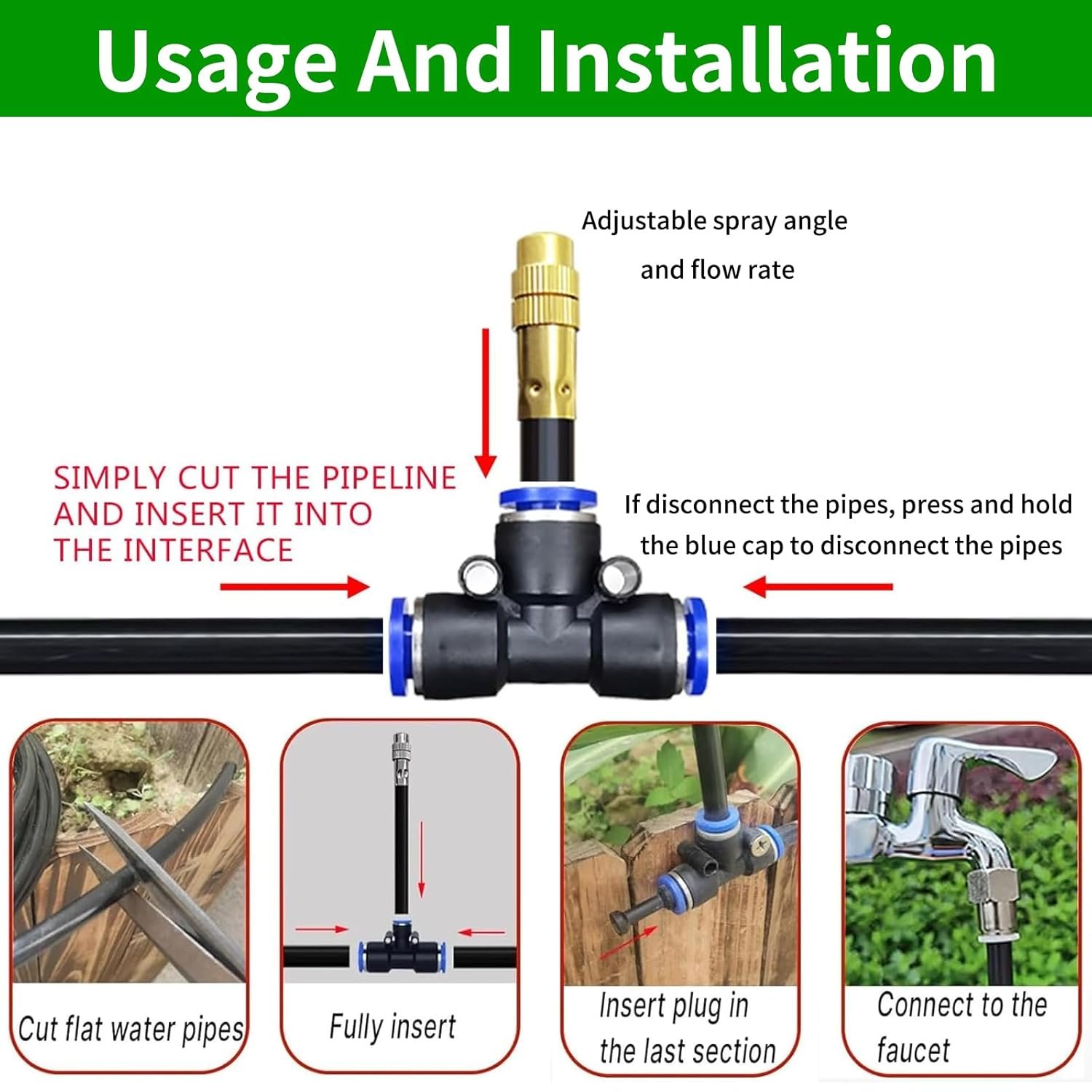 Usage And Installation

Adjustable spray angle and flow rate

SIMPLY CUT THE PIPELINE AND INSERT IT INTO THE INTERFACE

If disconnect the pipes, press and hold the blue cap to disconnect the pipes

Cut flat water pipes

Fully insert

Insert plug in the last section

Connect to the faucet