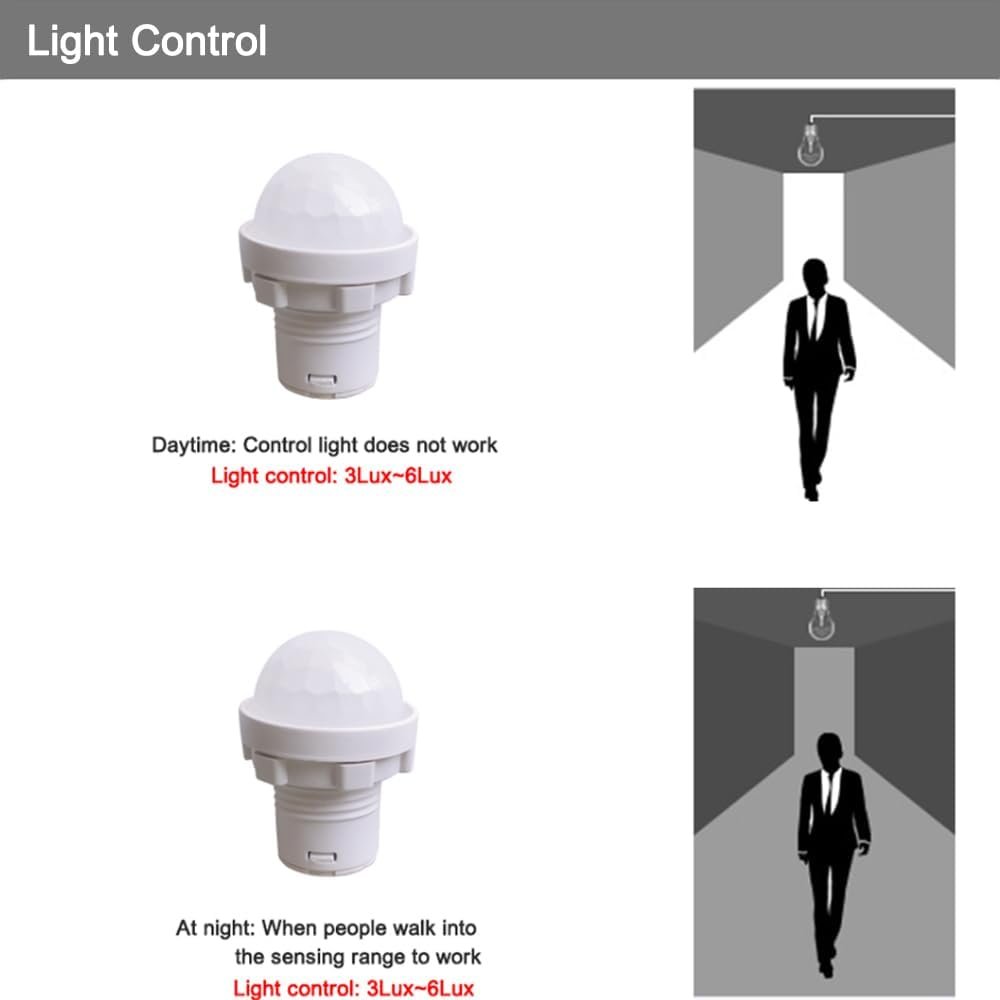 Light Control

Daytime: Control light does not work
Light control: 3Lux~6Lux

At night: When people walk into the sensing range to work
Light control: 3Lux~6Lux