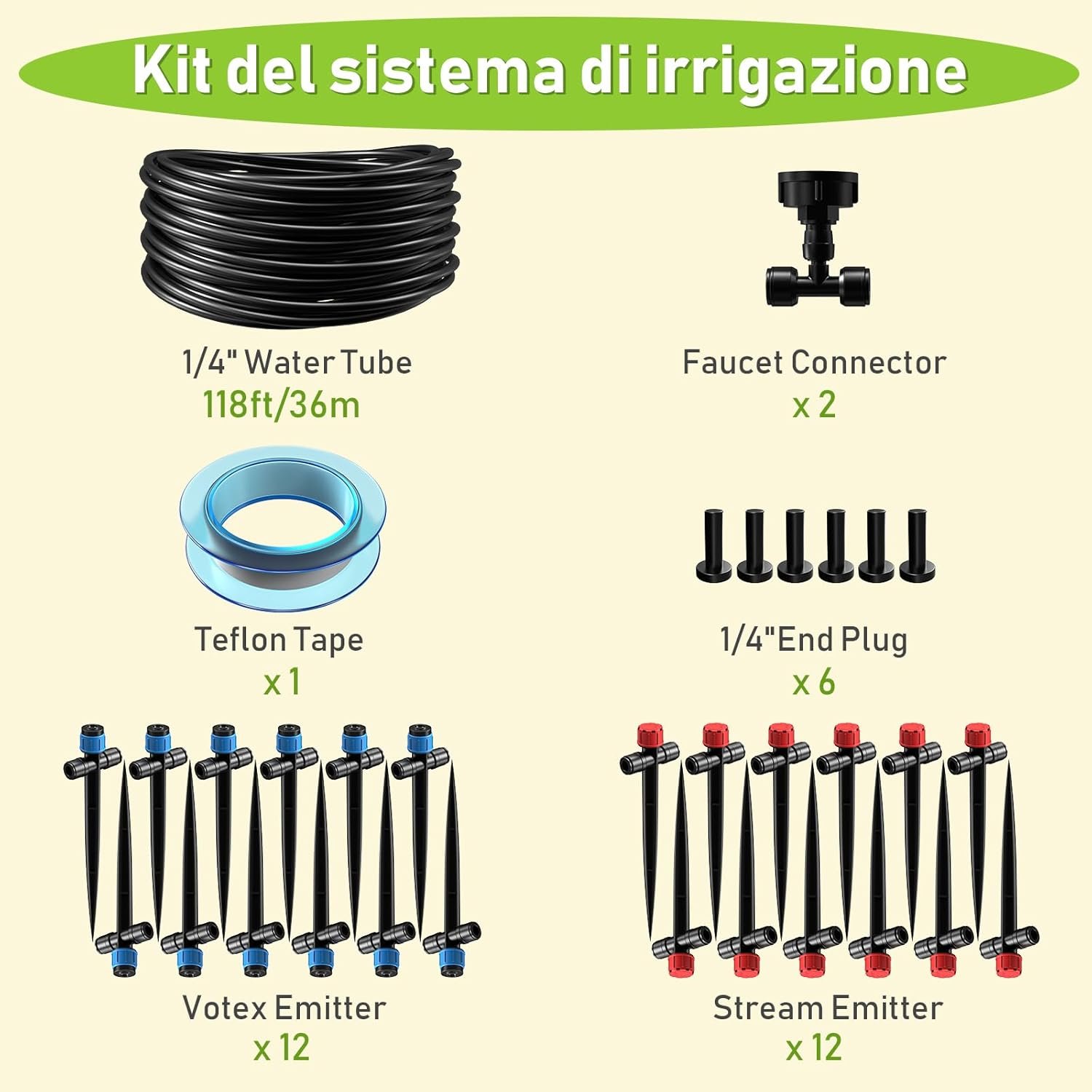 Kit del sistema di irrigazione

1/4" Water Tube
118ft/36m

Faucet Connector
x 2

Teflon Tape
x 1

1/4"End Plug
x 6

Votex Emitter
x 12

Stream Emitter
x 12