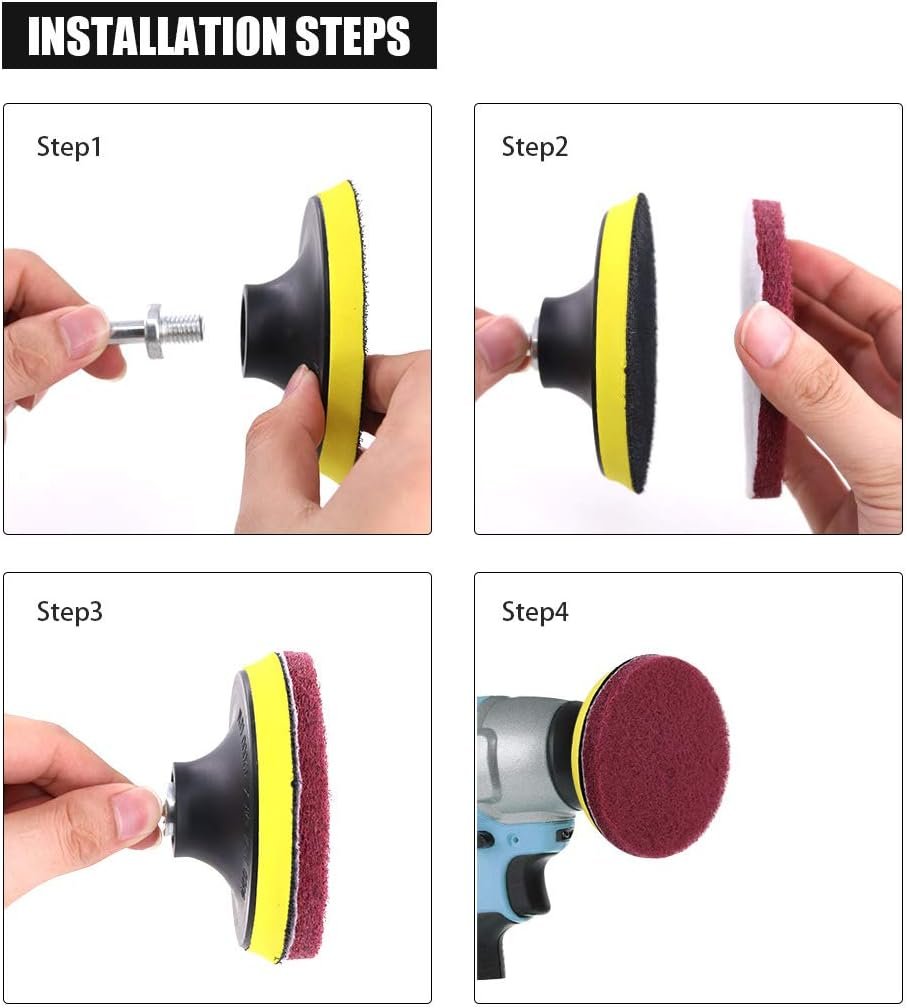 INSTALLATION STEPS

Step1

Step2

Step3

Step4