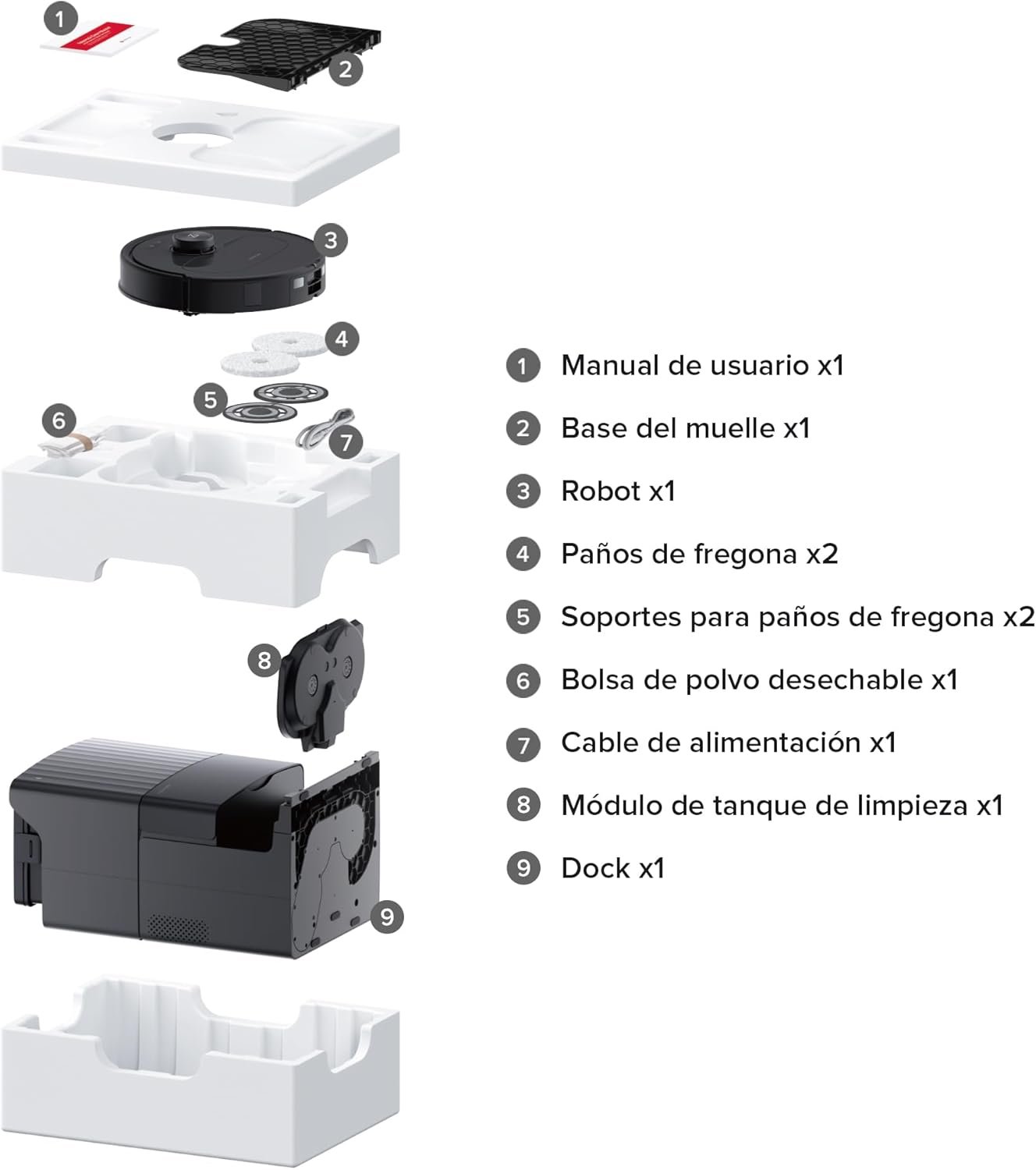 1

2

3

4

5

6

7

8

9

1 Manual de usuario x1

2 Base del muelle x1

3 Robot x1

4 Paños de fregona x2

5 Soportes para paños de fregona x2

6 Bolsa de polvo desechable x1

7 Cable de alimentación x1

8 Módulo de tanque de limpieza x1

9 Dock x1