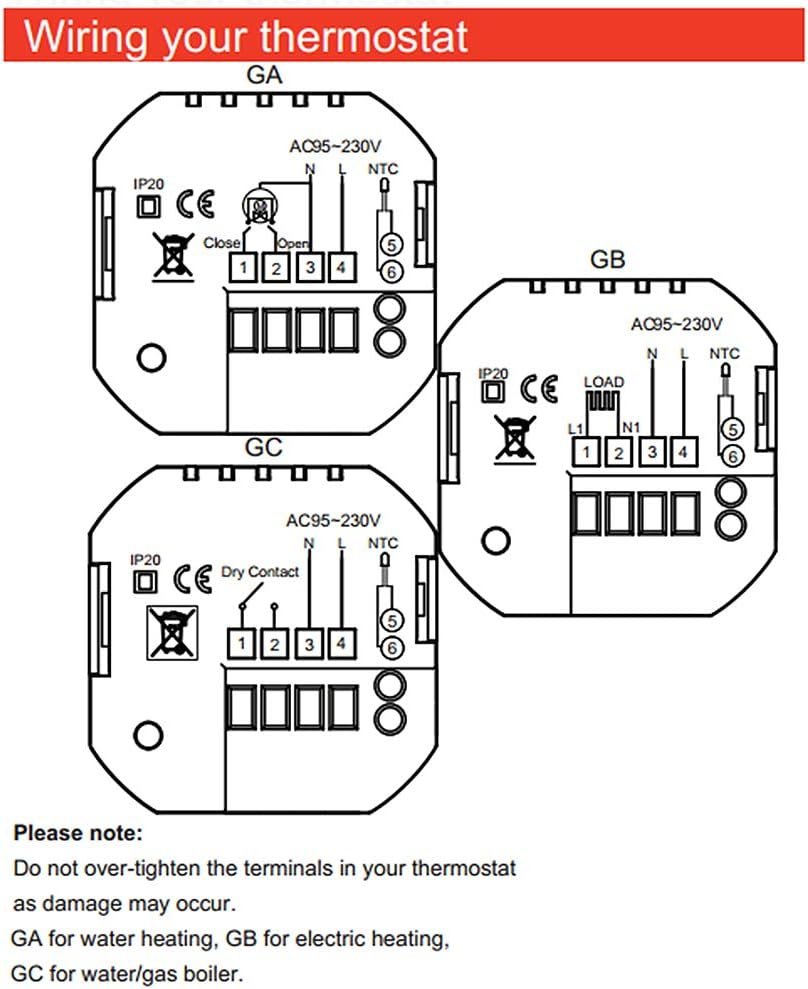 Wiring your thermostat

GA

AC95~230V
N L NTC
IP20 CE
Close Open
1 2 3 4
5
6

GB

AC95~230V
N L NTC
IP20 CE
LOAD
L1 N1
1 2 3 4
5
6

GC

AC95~230V
N L NTC
IP20 CE
Dry Contact
1 2 3 4
5
6

Please note:
Do not over-tighten the terminals in your thermostat as damage may occur.
GA for water heating, GB for electric heating,
GC for water/gas boiler.