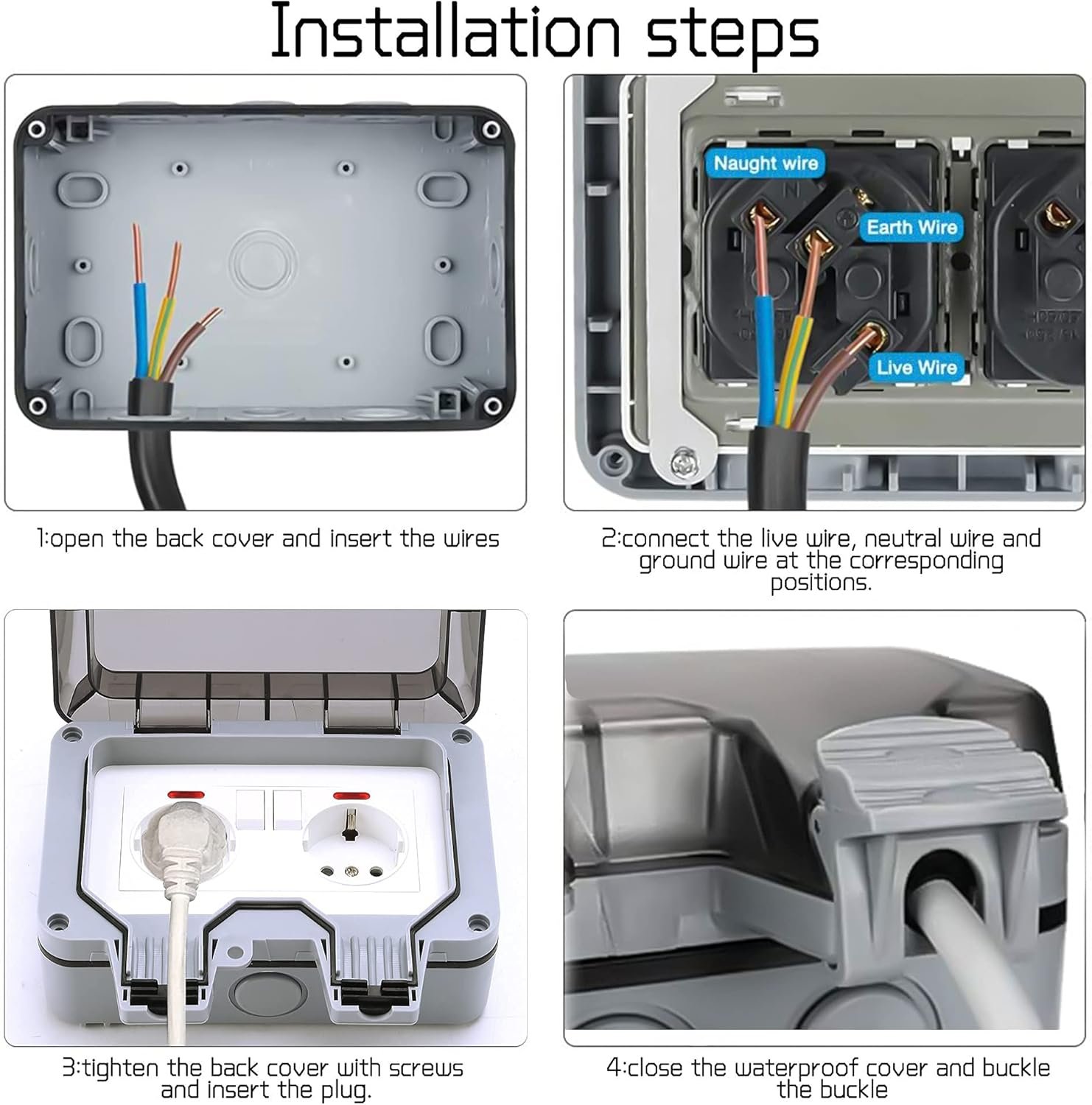 Installation steps

1:open the back cover and insert the wires

Naught wire
Earth Wire
Live Wire

2:connect the live wire, neutral wire and ground wire at the corresponding positions.

3:tighten the back cover with screws and insert the plug.

4:close the waterproof cover and buckle the buckle