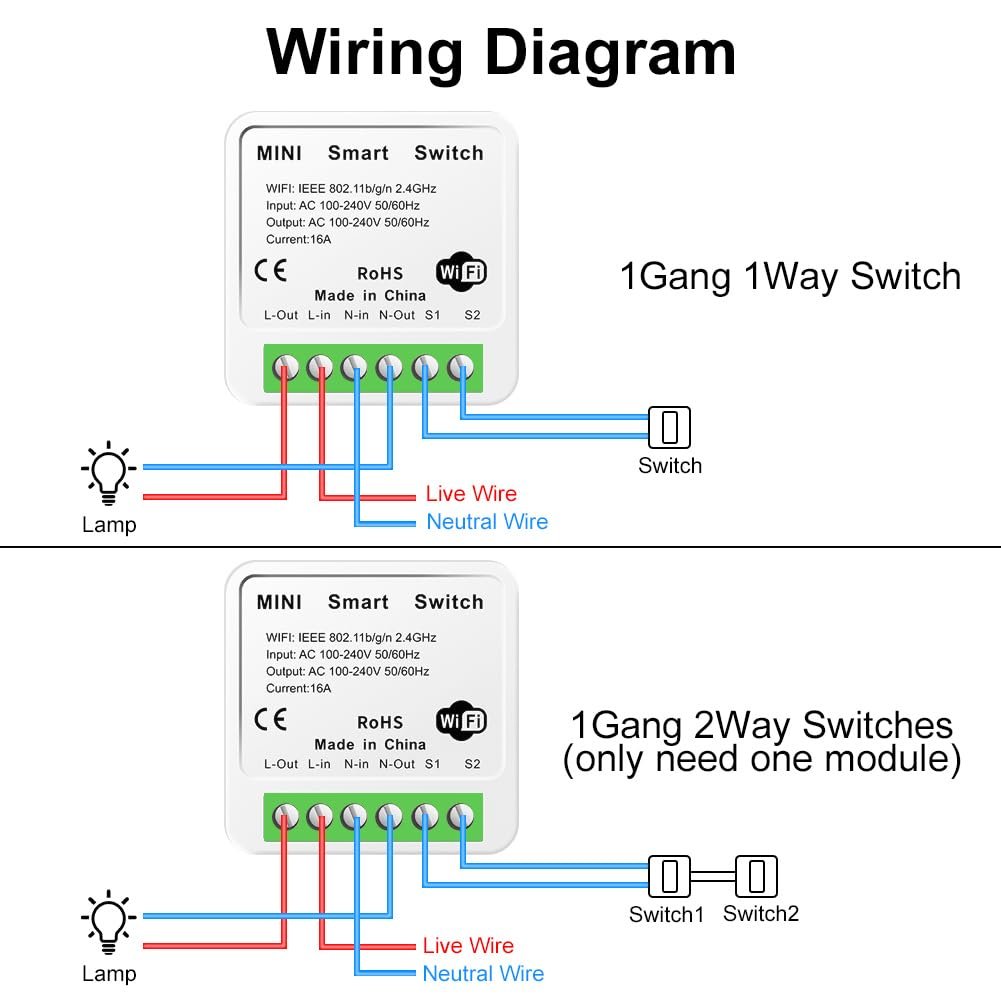 Wiring Diagram

MINI Smart Switch

WIFI: IEEE 802.11b/g/n 2.4GHz
Input: AC 100-240V 50/60Hz
Output: AC 100-240V 50/60Hz
Current:16A

CE RoHS WiFi
Made in China

L-Out L-in N-in N-Out S1 S2

1Gang 1Way Switch

Switch

Lamp

Live Wire
Neutral Wire

MINI Smart Switch

WIFI: IEEE 802.11b/g/n 2.4GHz
Input: AC 100-240V 50/60Hz
Output: AC 100-240V 50/60Hz
Current:16A

CE RoHS WiFi
Made in China

L-Out L-in N-in N-Out S1 S2

1Gang 2Way Switches
(only need one module)

Switch1 Switch2

Lamp

Live Wire
Neutral Wire