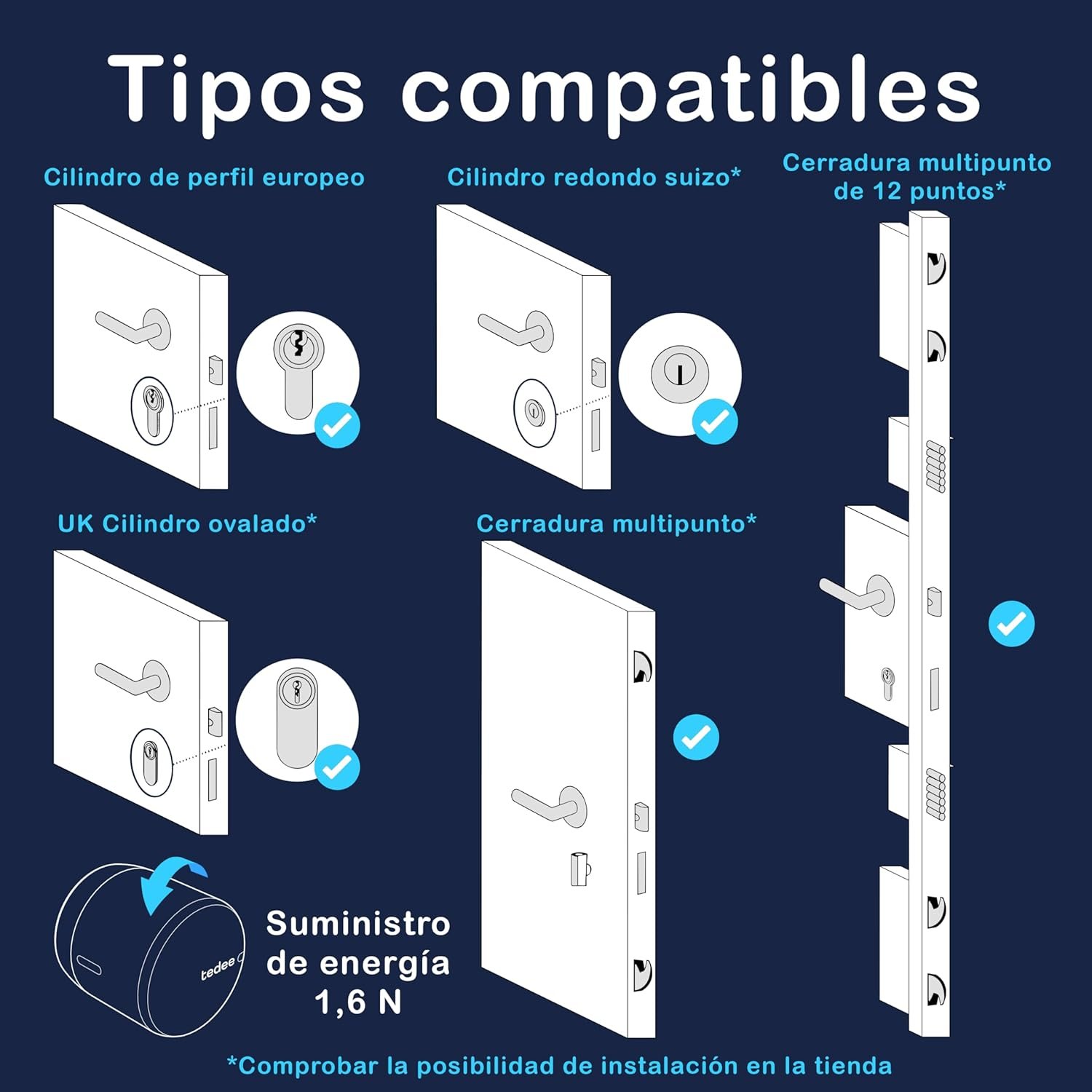 Tipos compatibles

Cilindro de perfil europeo

Cilindro redondo suizo*

Cerradura multipunto de 12 puntos*

UK Cilindro ovalado*

Cerradura multipunto*

tedee

Suministro de energía 1,6 N

*Comprobar la posibilidad de instalación en la tienda