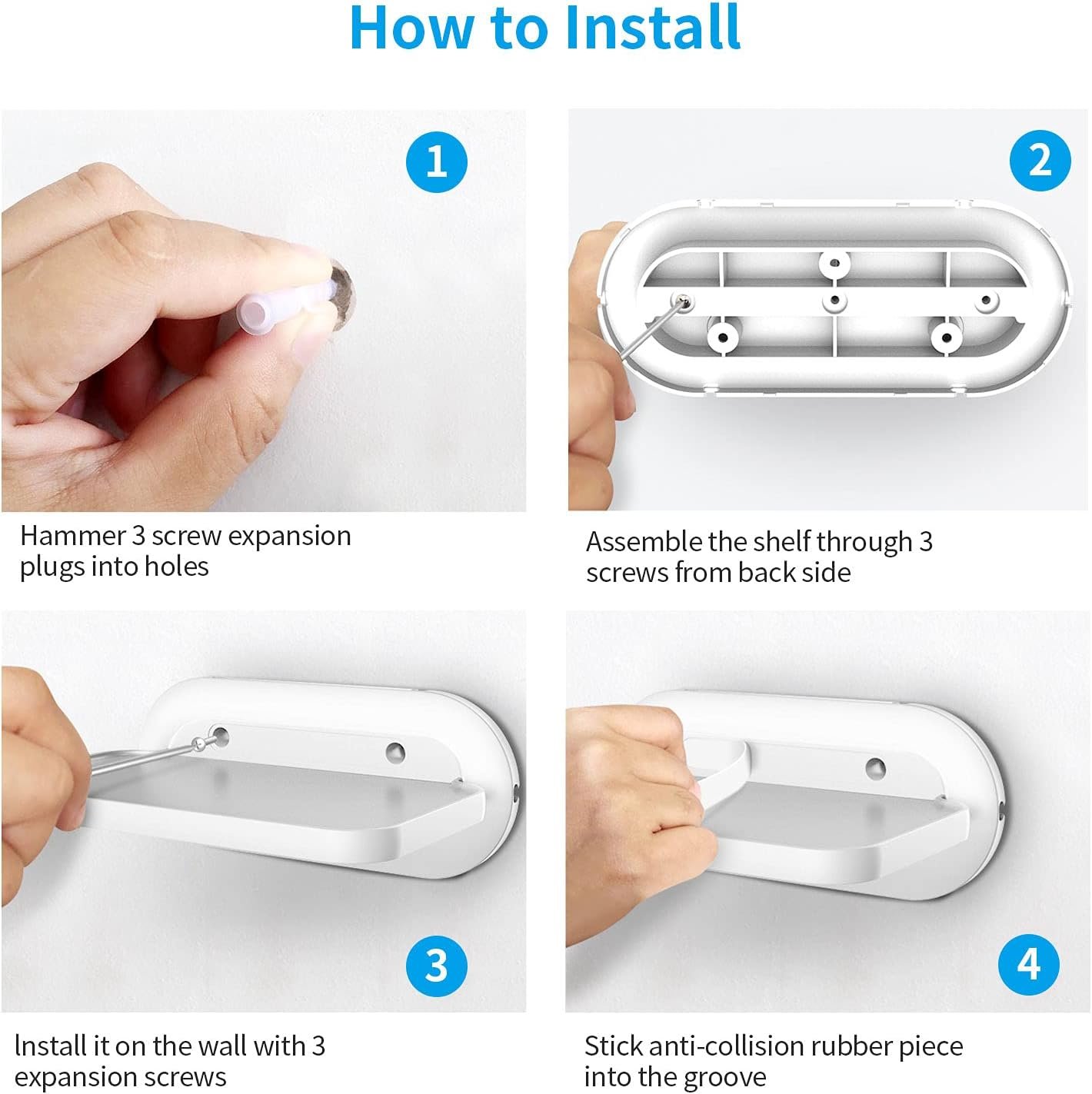 How to Install

1

Hammer 3 screw expansion plugs into holes

2

Assemble the shelf through 3 screws from back side

3

Install it on the wall with 3 expansion screws

4

Stick anti-collision rubber piece into the groove