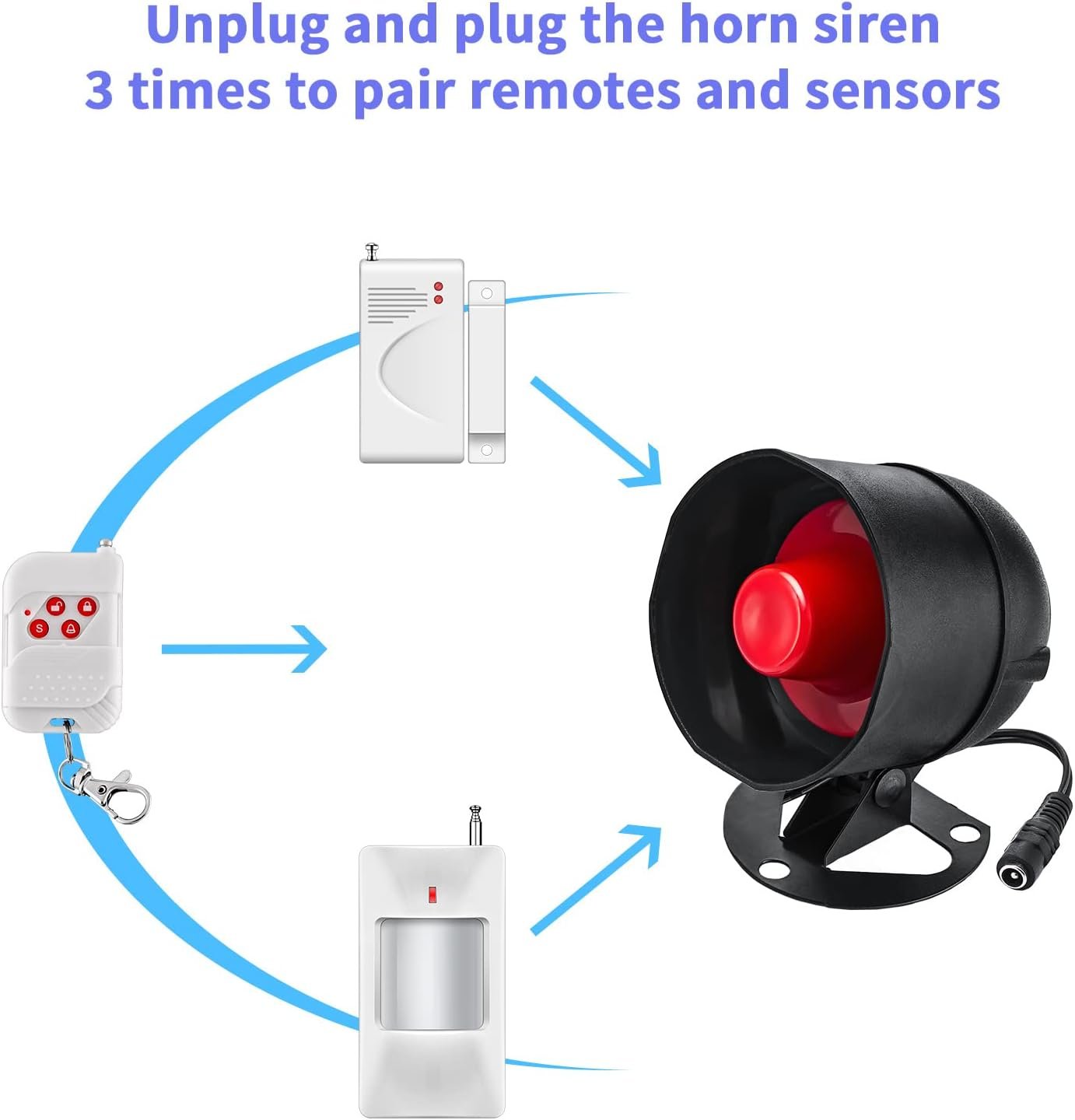 Unplug and plug the horn siren
3 times to pair remotes and sensors

S