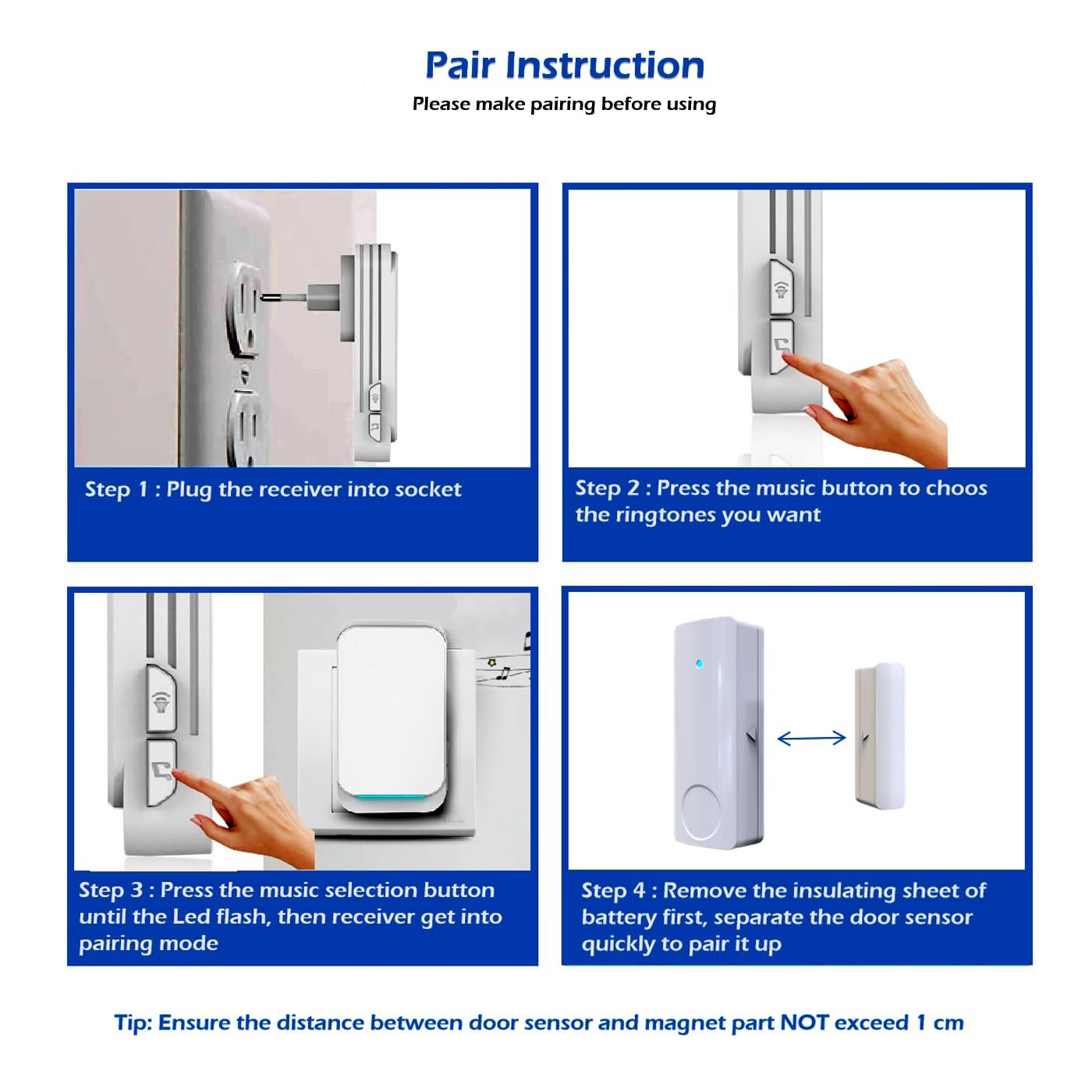 Pair Instruction
Please make pairing before using

Step 1 : Plug the receiver into socket

Step 2 : Press the music button to choos the ringtones you want

Step 3 : Press the music selection button until the Led flash, then receiver get into pairing mode

Step 4 : Remove the insulating sheet of battery first, separate the door sensor quickly to pair it up

Tip: Ensure the distance between door sensor and magnet part NOT exceed 1 cm