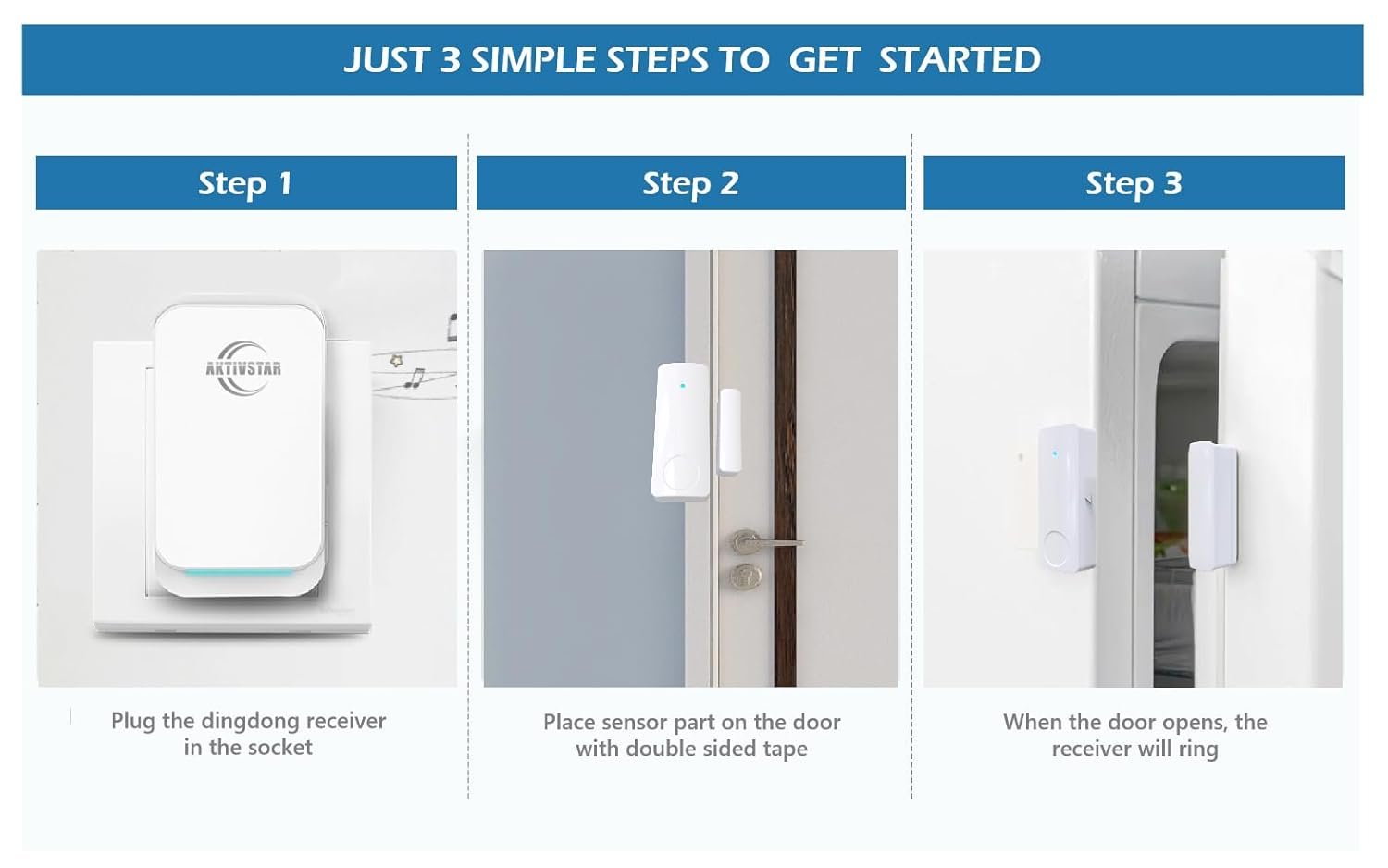 JUST 3 SIMPLE STEPS TO GET STARTED

Step 1

AKTIVSTAR

Plug the dingdong receiver in the socket

Step 2

Place sensor part on the door with double sided tape

Step 3

When the door opens, the receiver will ring