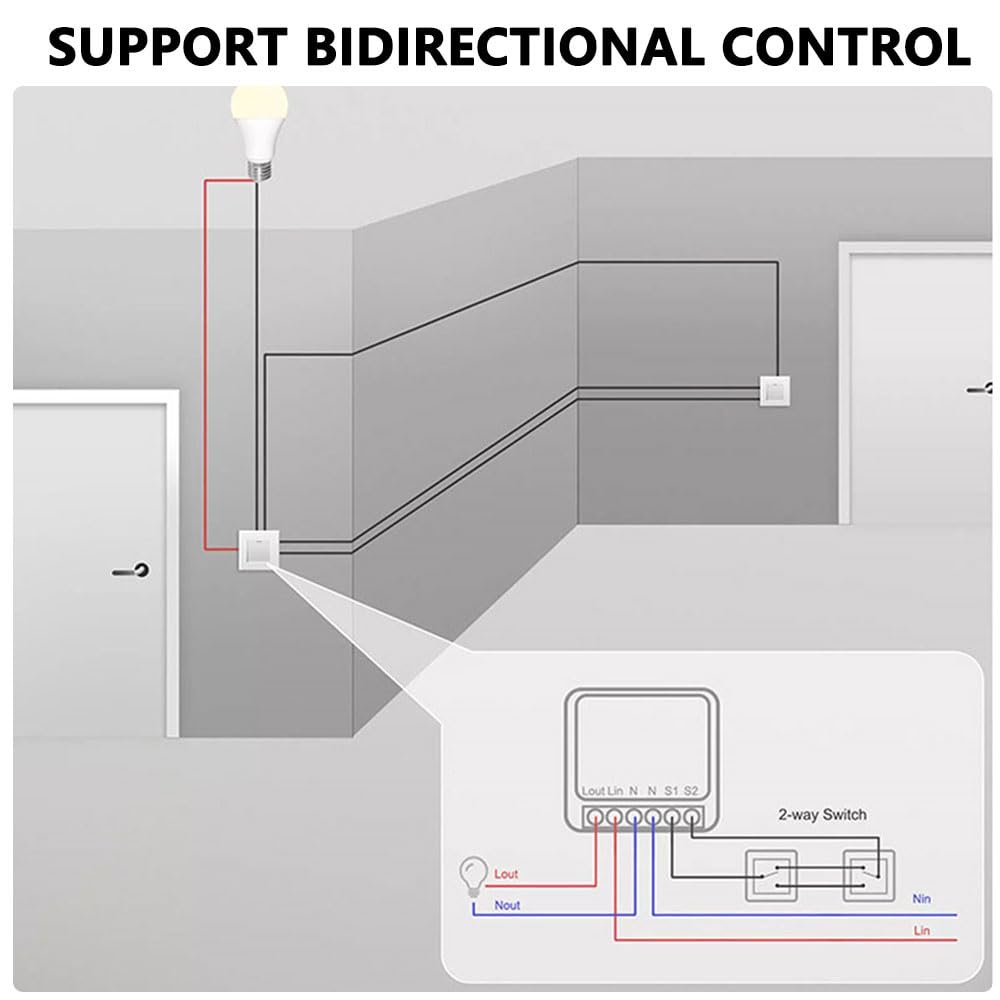 SUPPORT BIDIRECTIONAL CONTROL

Lout Lin N N S1 S2

2-way Switch

Lout

Nout

Nin

Lin