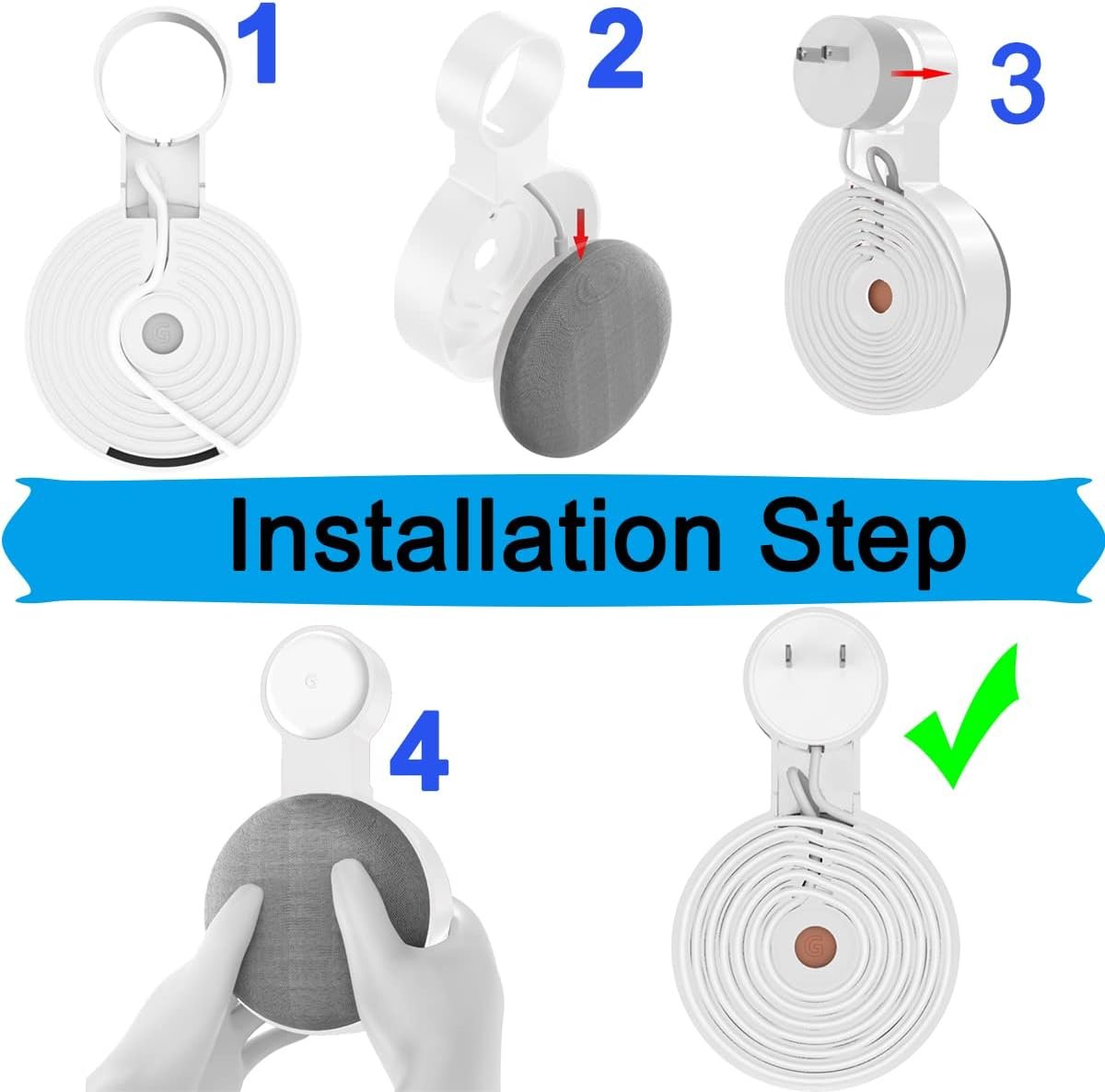 1

2

3

Installation Step

4