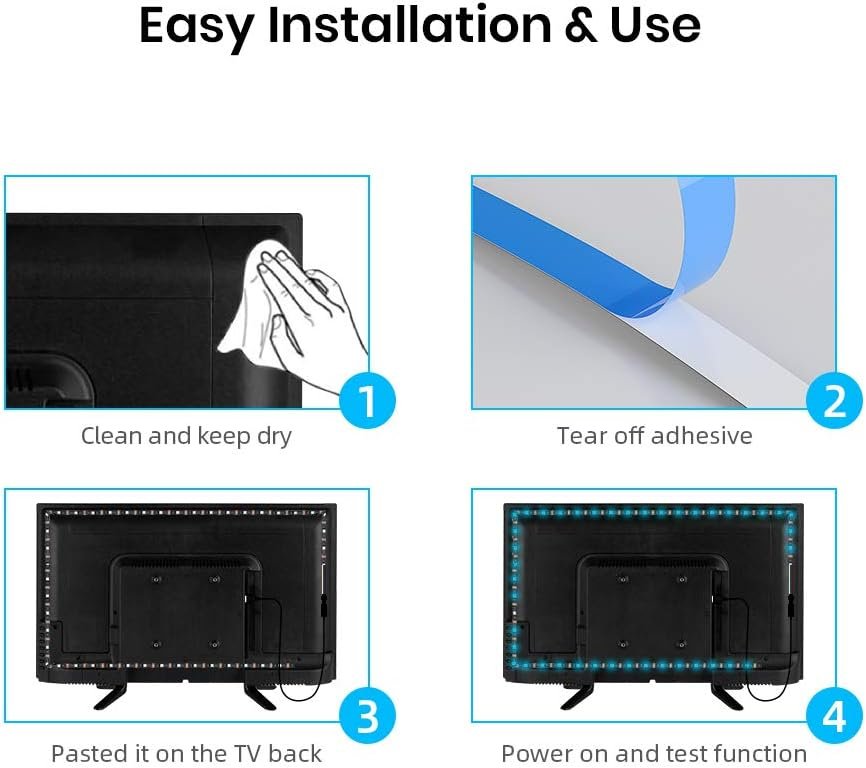 Easy Installation & Use

1

Clean and keep dry

2

Tear off adhesive

3

Pasted it on the TV back

4

Power on and test function