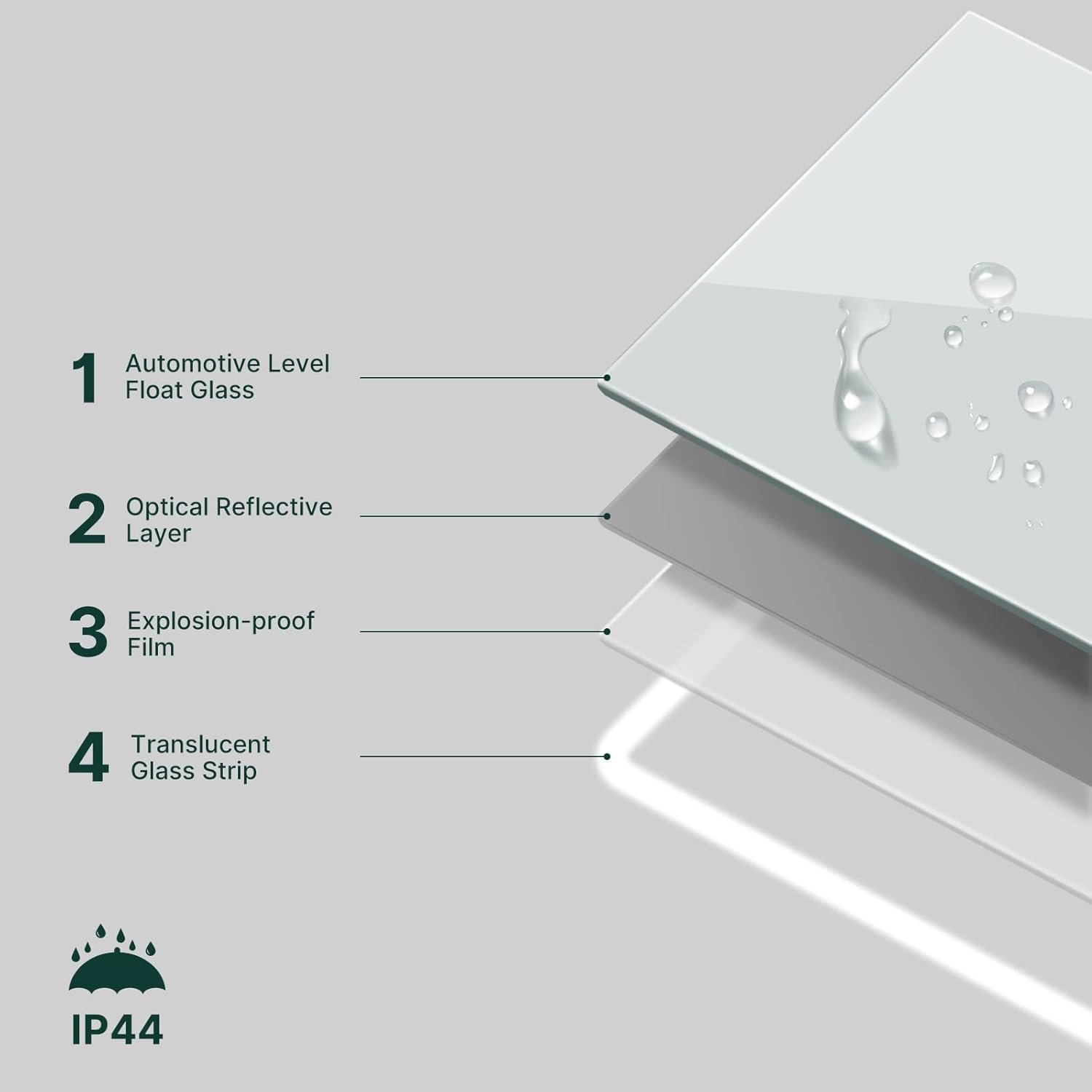 1 Automotive Level Float Glass

2 Optical Reflective Layer

3 Explosion-proof Film

4 Translucent Glass Strip

IP44