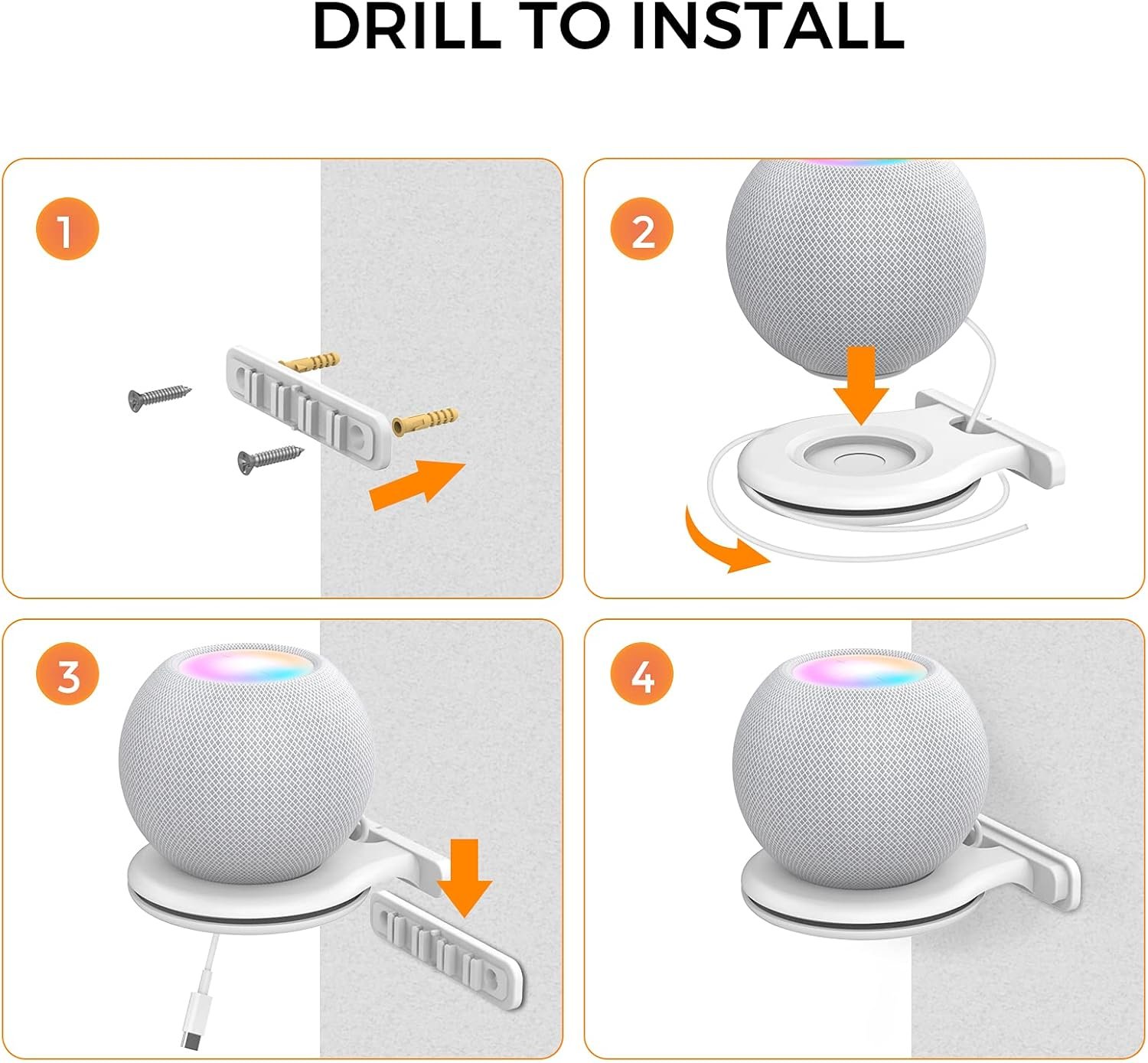 DRILL TO INSTALL

1

2

3

4