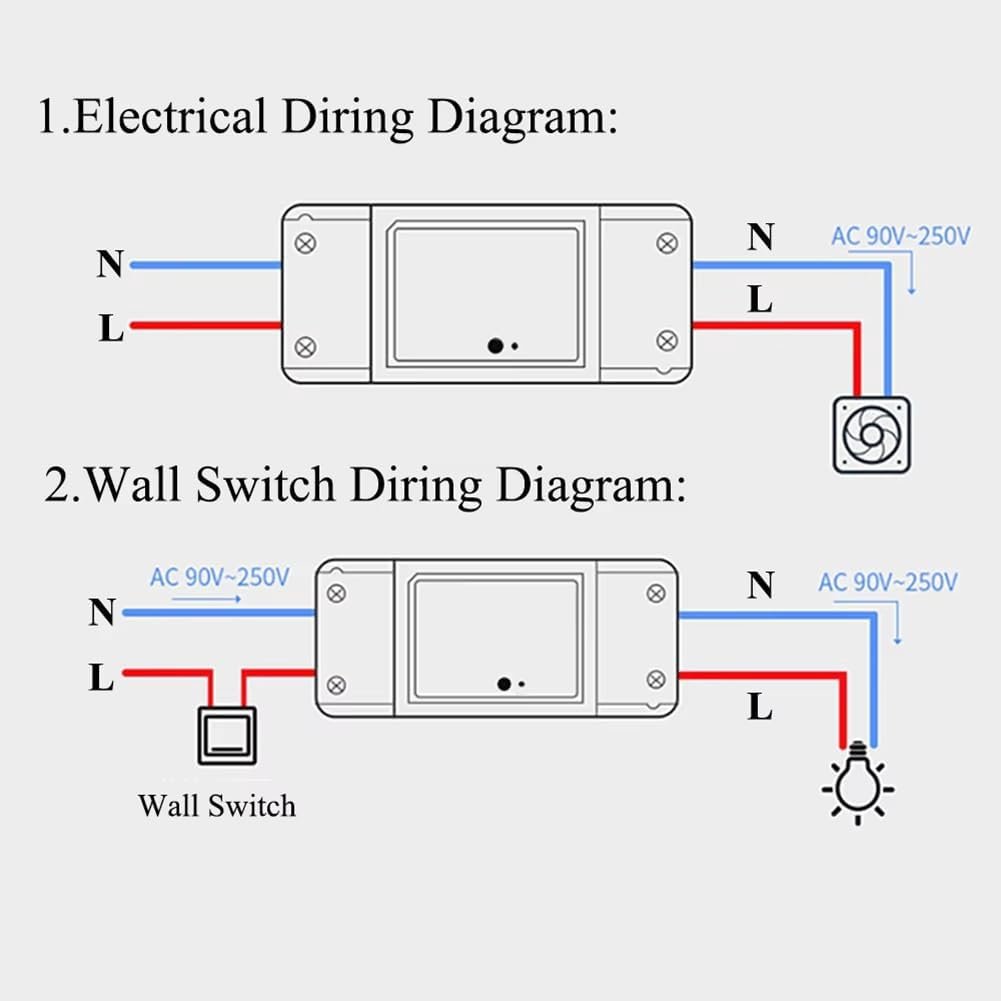 1.Electrical Diring Diagram:

N
L

N
L
AC 90V~250V

2.Wall Switch Diring Diagram:

AC 90V~250V
N
L

Wall Switch

N
L
AC 90V~250V