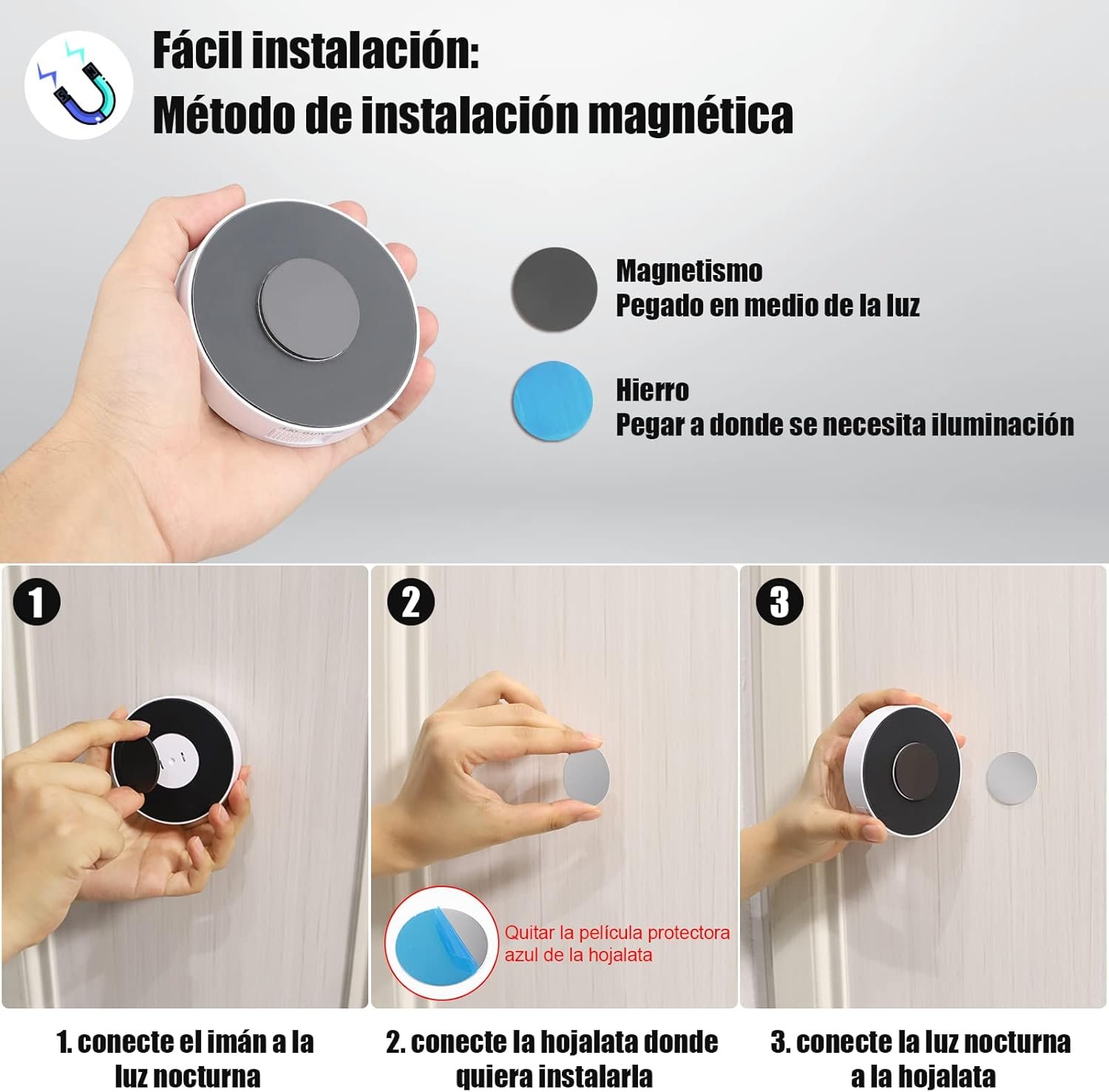 Fácil instalación:
Método de instalación magnética

Magnetismo
Pegado en medio de la luz

Hierro
Pegar a donde se necesita iluminación

1

2

3

Quitar la película protectora azul de la hojalata

1. conecte el imán a la luz nocturna

2. conecte la hojalata donde quiera instalarla

3. conecte la luz nocturna a la hojalata