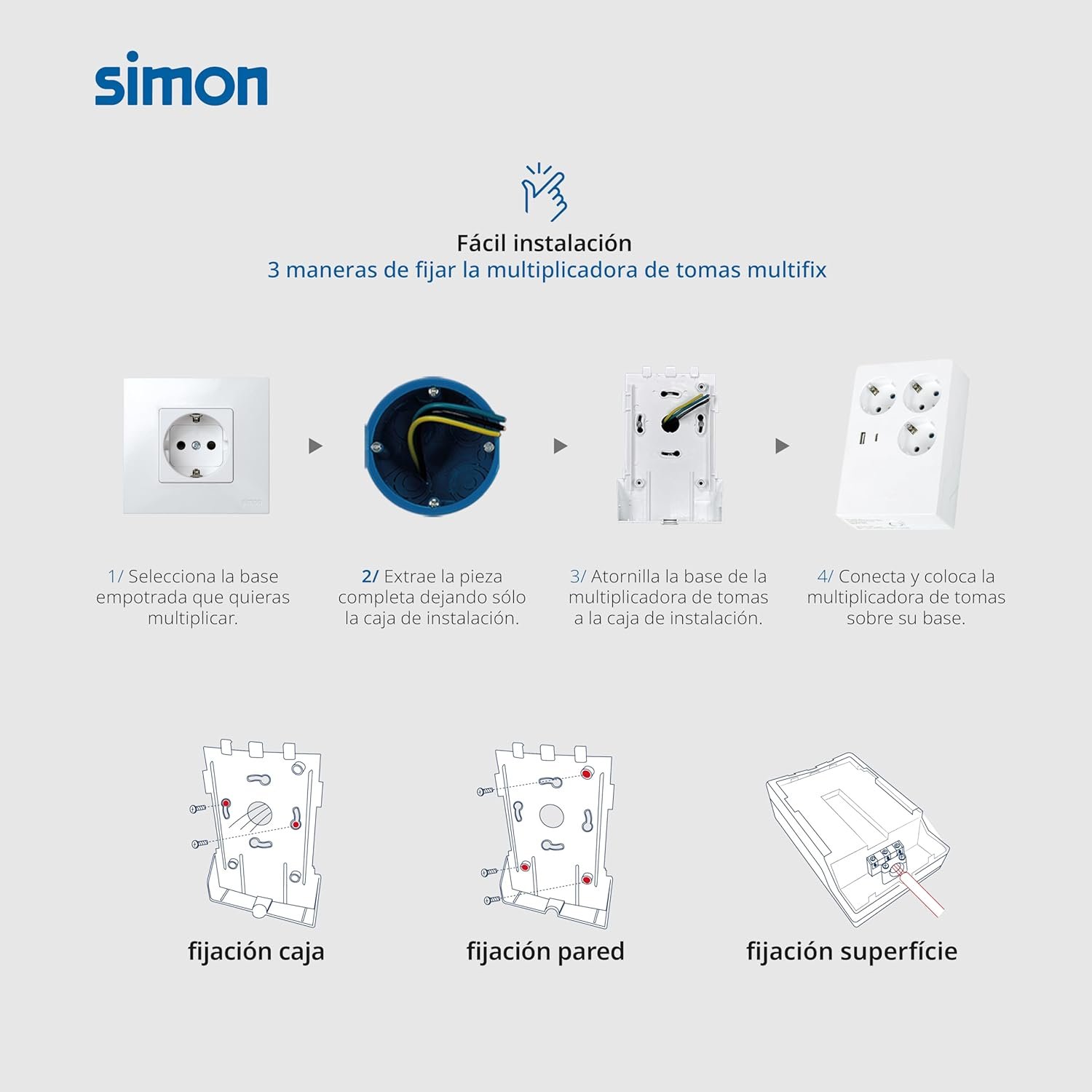 simon

Fácil instalación
3 maneras de fijar la multiplicadora de tomas multifix

simon

1/ Selecciona la base empotrada que quieras multiplicar.

2/ Extrae la pieza completa dejando sólo la caja de instalación.

3/ Atornilla la base de la multiplicadora de tomas a la caja de instalación.

4/ Conecta y coloca la multiplicadora de tomas sobre su base.

fijación caja

fijación pared

fijación superfície